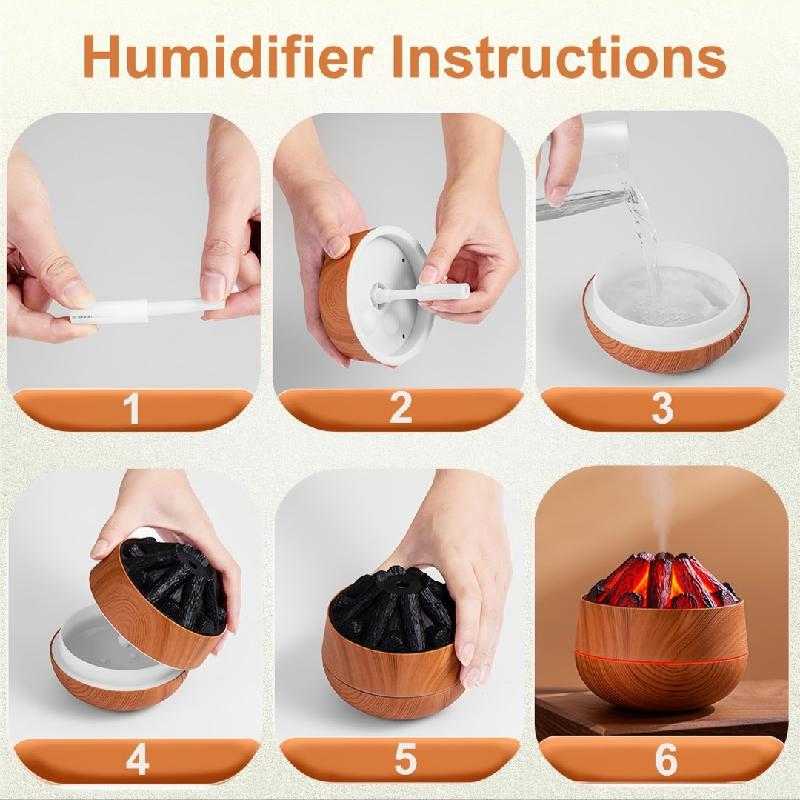 Humidifier Instructions

1

2

3

4

5

6