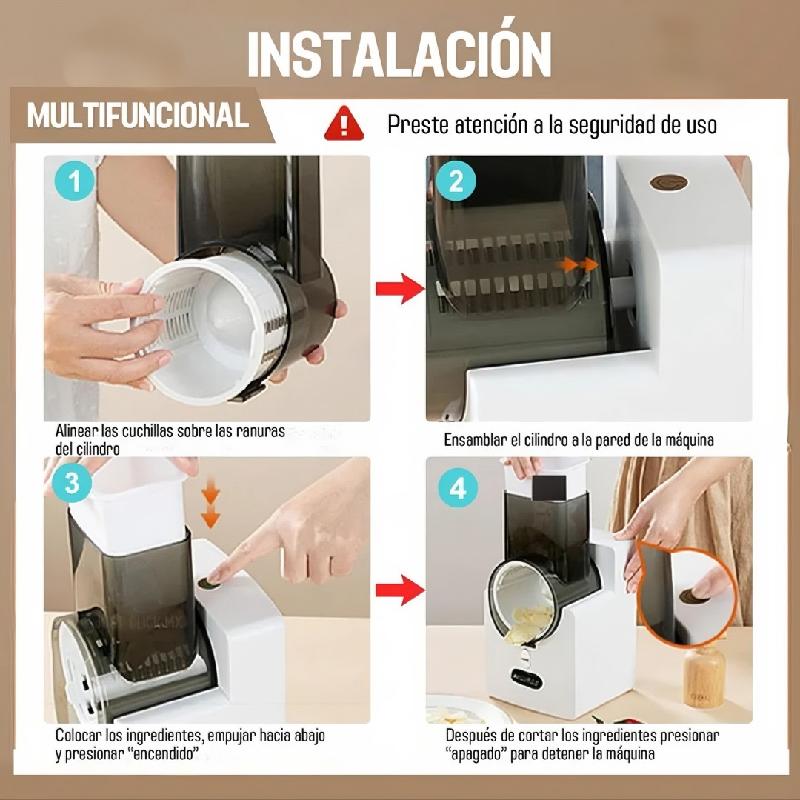 INSTALACIÓN

MULTIFUNCIONAL

Preste atención a la seguridad de uso

1

Alinear las cuchillas sobre las ranuras del cilindro

2

Ensamblar el cilindro a la pared de la máquina

3

Colocar los ingredientes, empujar hacia abajo y presionar "encendido"

4

Después de cortar los ingredientes presionar "apagado" para detener la máquina