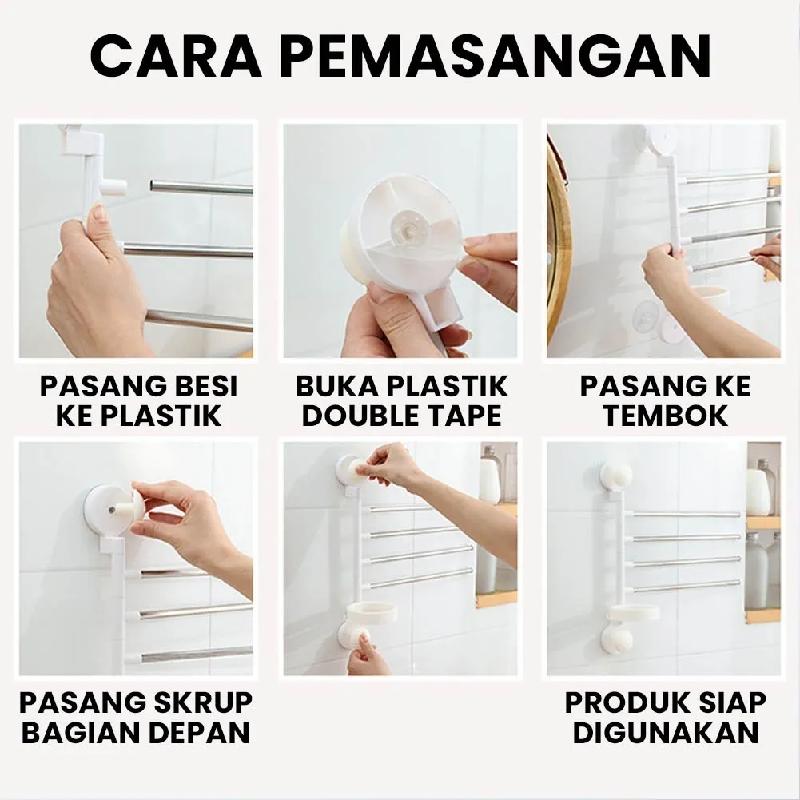 CARA PEMASANGAN

PASANG BESI KE PLASTIK

BUKA PLASTIK DOUBLE TAPE

PASANG KE TEMBOK

PASANG SKRUP BAGIAN DEPAN

PRODUK SIAP DIGUNAKAN